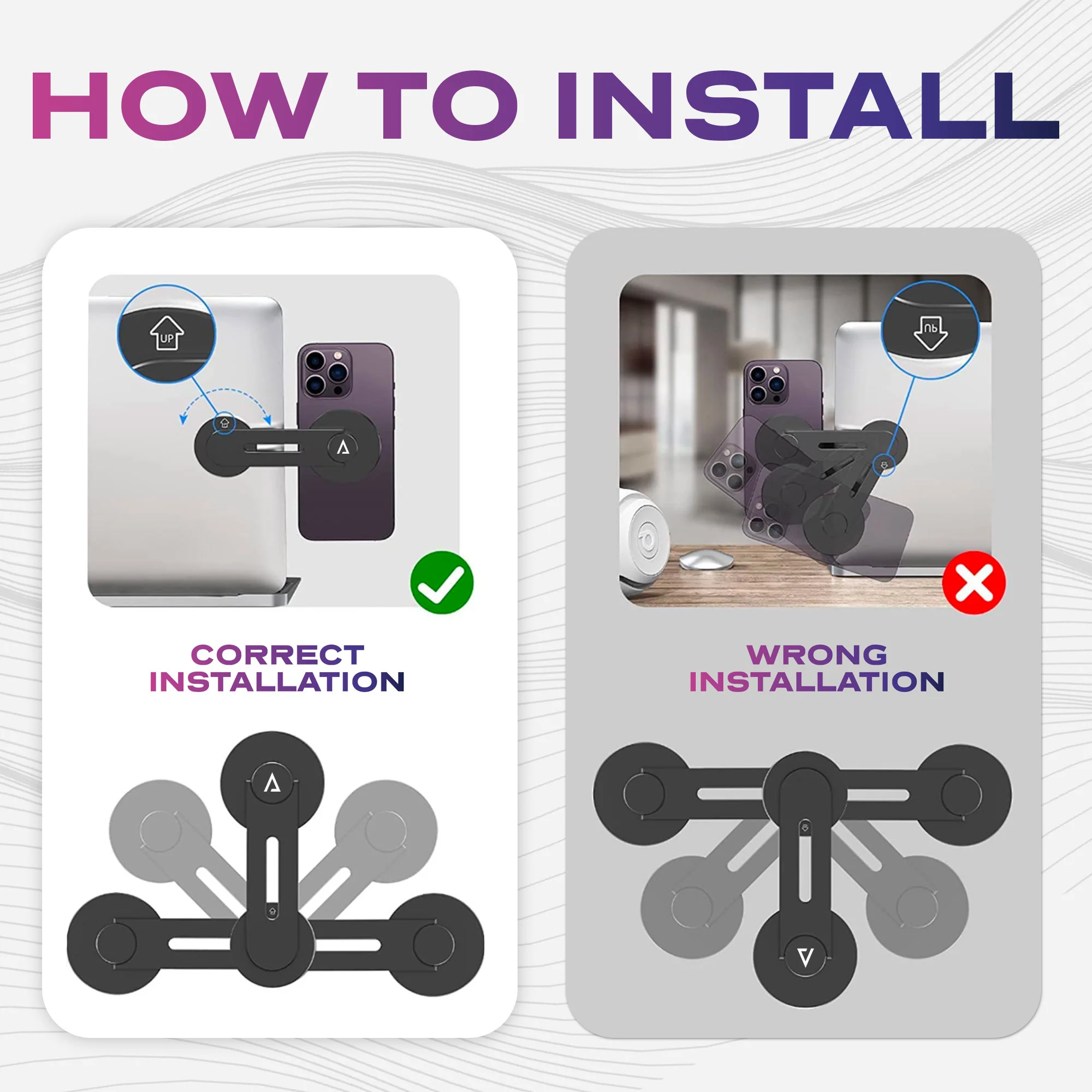 HOW TO INSTALL

UP

CORRECT INSTALLATION

UP

WRONG INSTALLATION